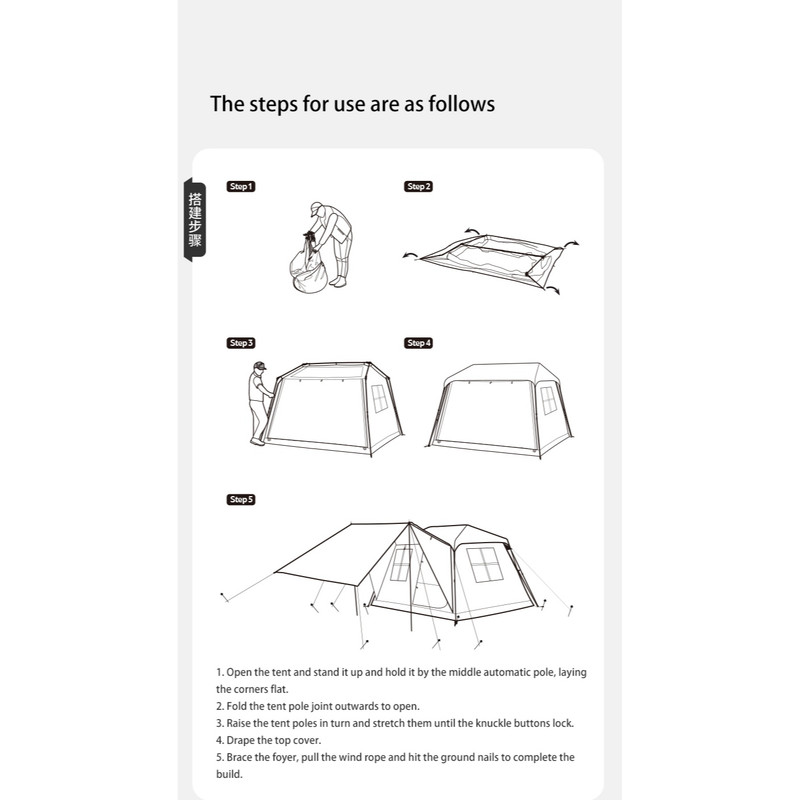 The steps for use are as follows

搭建步骤

Step 1

Step 2

Step 3

Step 4

Step 5

1. Open the tent and stand it up and hold it by the middle automatic pole, laying the corners flat.
2. Fold the tent pole joint outwards to open.
3. Raise the tent poles in turn and stretch them until the knuckle buttons lock.
4. Drape the top cover.
5. Brace the foyer, pull the wind rope and hit the ground nails to complete the build.