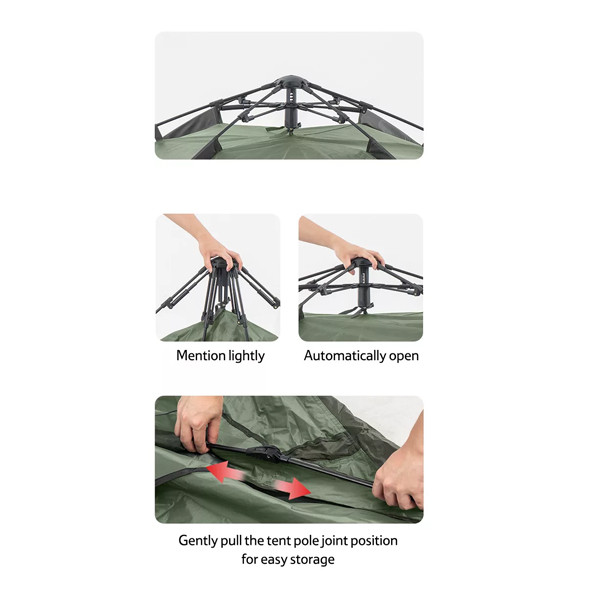 Mention lightly

Automatically open

Gently pull the tent pole joint position for easy storage