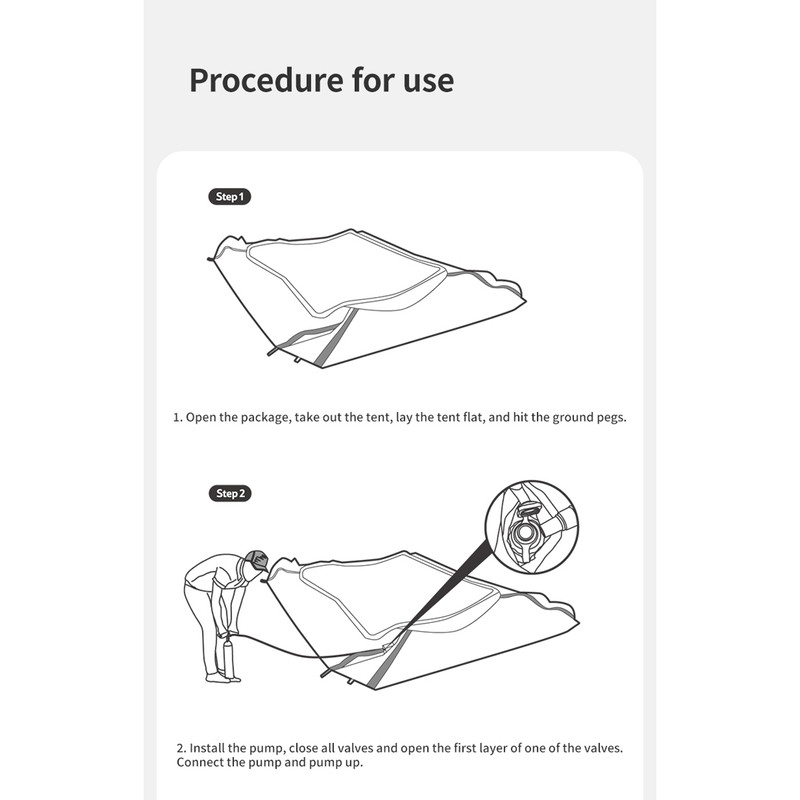 Procedure for use

Step 1

1. Open the package, take out the tent, lay the tent flat, and hit the ground pegs.

Step 2

2. Install the pump, close all valves and open the first layer of one of the valves. Connect the pump and pump up.