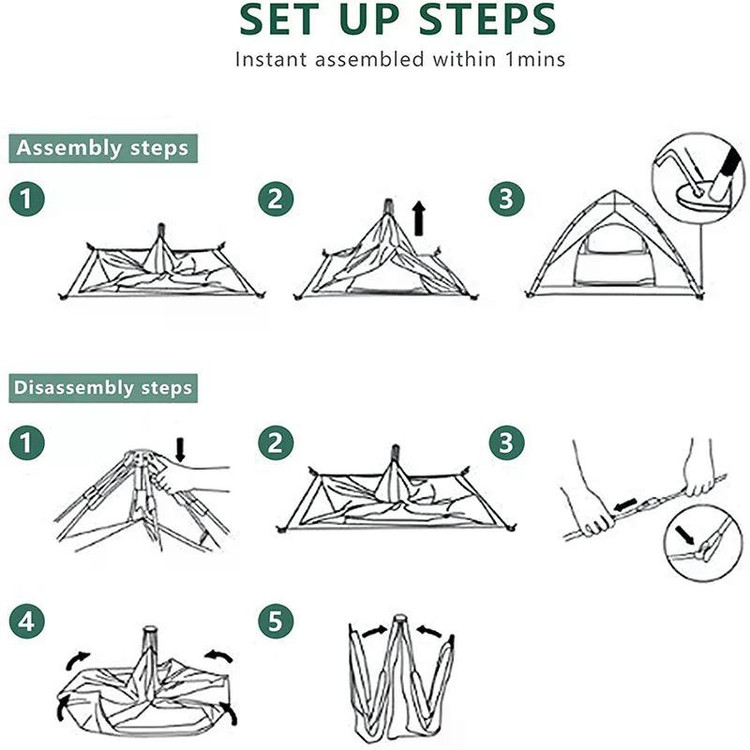 SET UP STEPS
Instant assembled within 1mins

Assembly steps

1

2

3

Disassembly steps

1

2

3

4

5